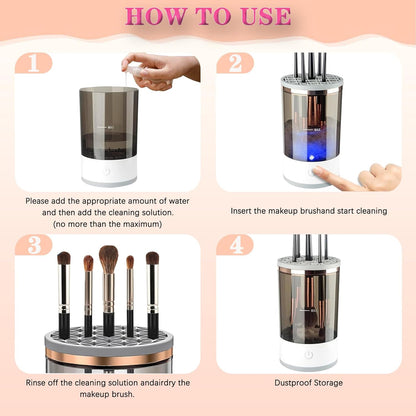 HOW TO USE

1

Please add the appropriate amount of water and then add the cleaning solution. (no more than the maximum)

2

Insert the makeup brushand start cleaning

3

Rinse off the cleaning solution andairdry the makeup brush.

4

Dustproof Storage