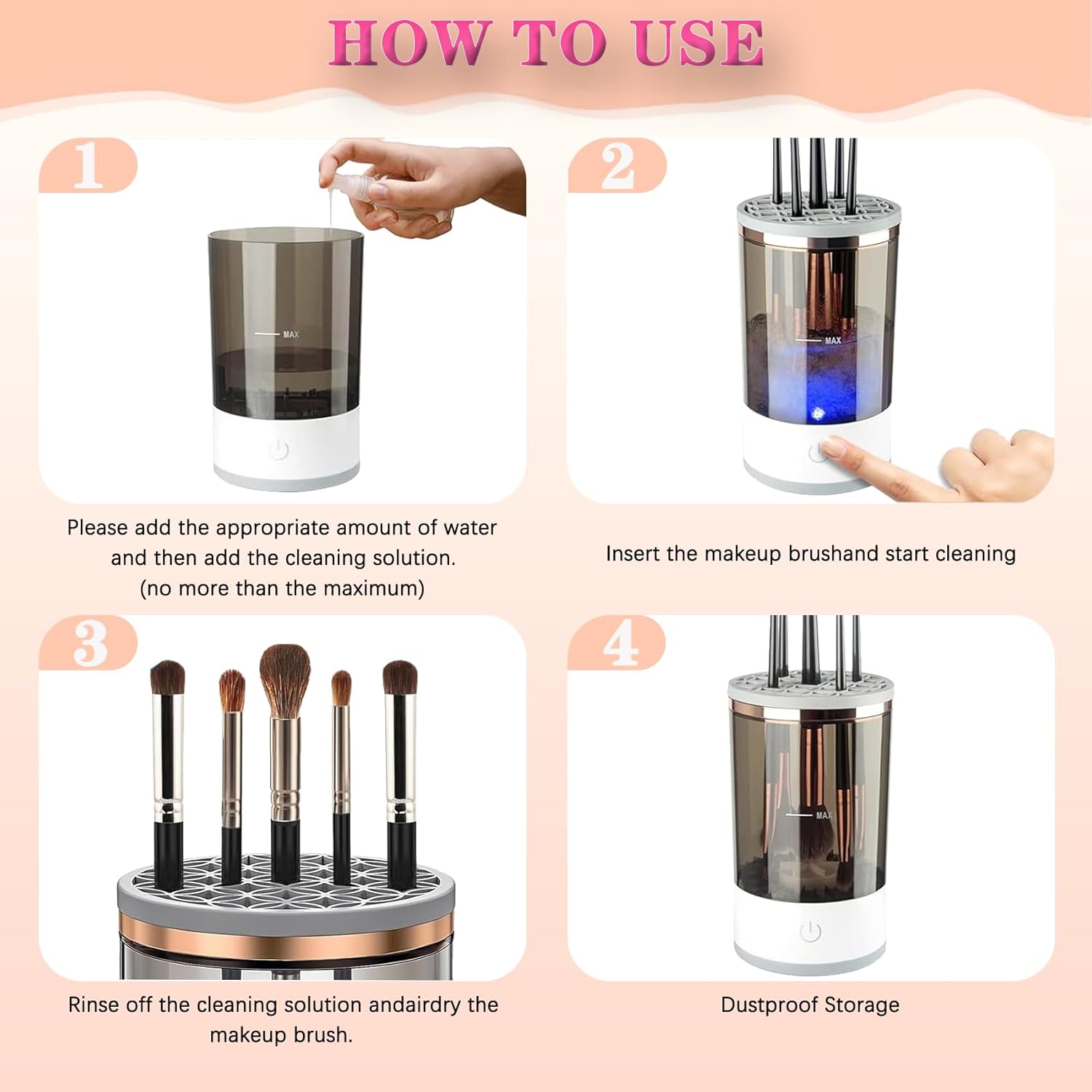 HOW TO USE

1

MAX

Please add the appropriate amount of water and then add the cleaning solution. (no more than the maximum)

2

MAX

Insert the makeup brushand start cleaning

3

Rinse off the cleaning solution andairdry the makeup brush.

4

MAX

Dustproof Storage