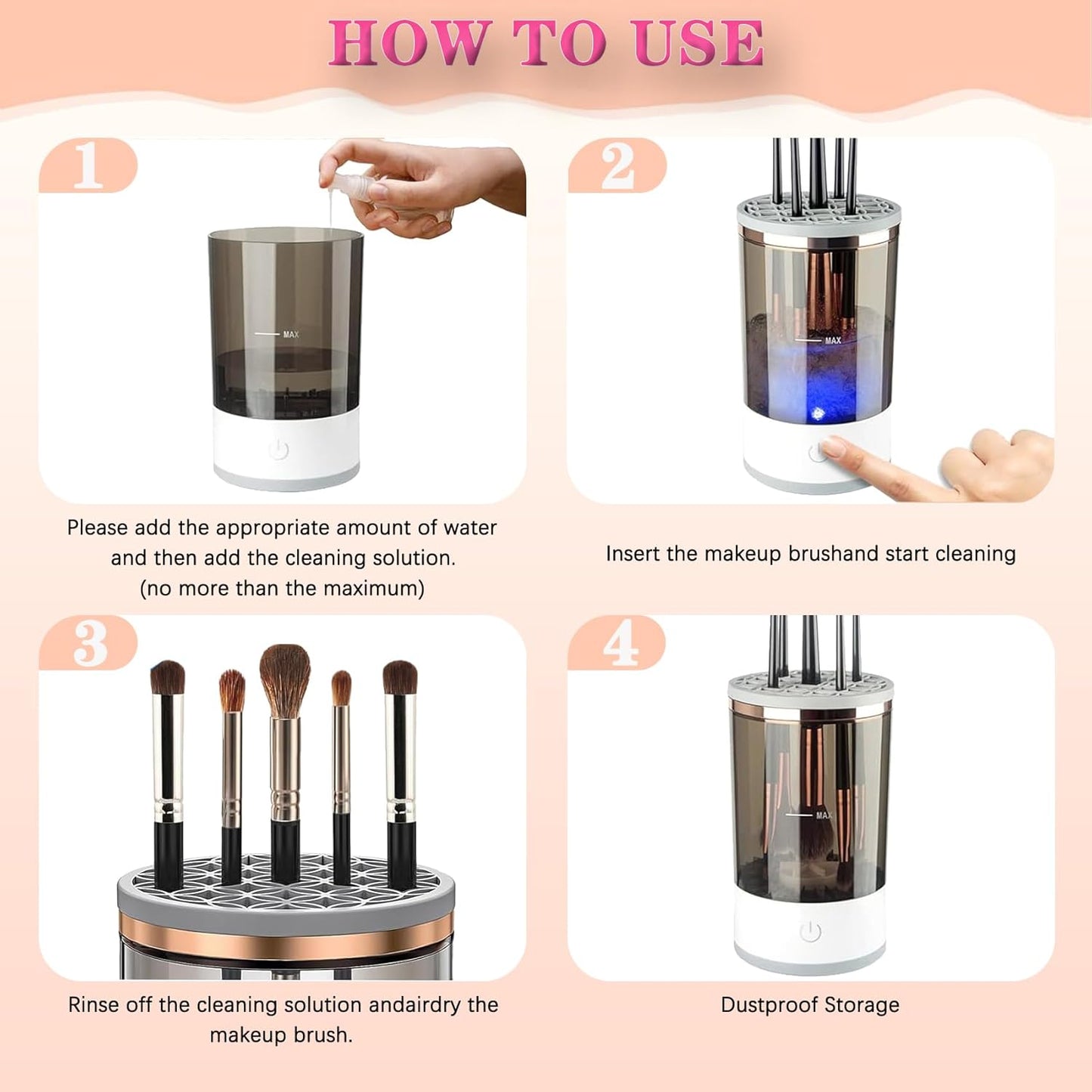 HOW TO USE

1

MAX

Please add the appropriate amount of water and then add the cleaning solution. (no more than the maximum)

2

MAX

Insert the makeup brushand start cleaning

3

Rinse off the cleaning solution andairdry the makeup brush.

4

MAX

Dustproof Storage