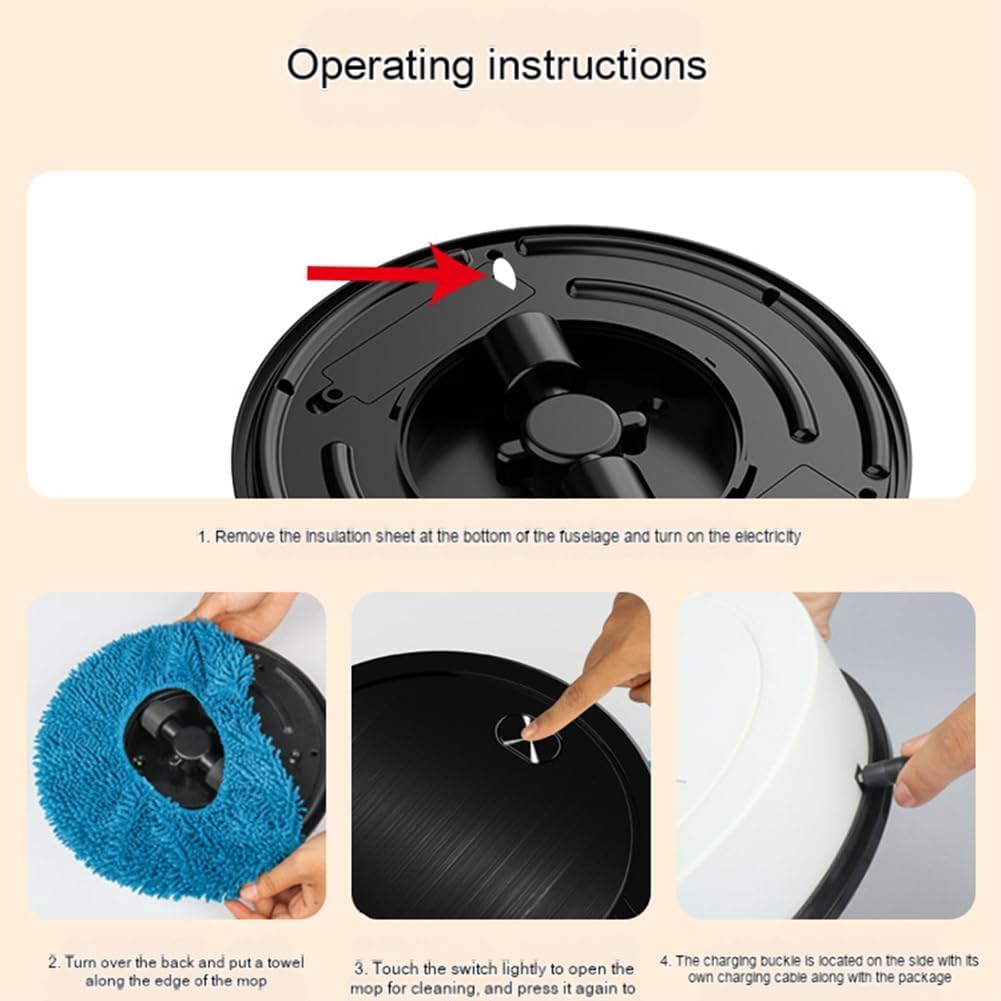 Operating instructions

1. Remove the insulation sheet at the bottom of the fuselage and turn on the electricity

2. Turn over the back and put a towel along the edge of the mop

3. Touch the switch lightly to open the mop for cleaning, and press it again to

4. The charging buckle is located on the side with its own charging cable along with the package